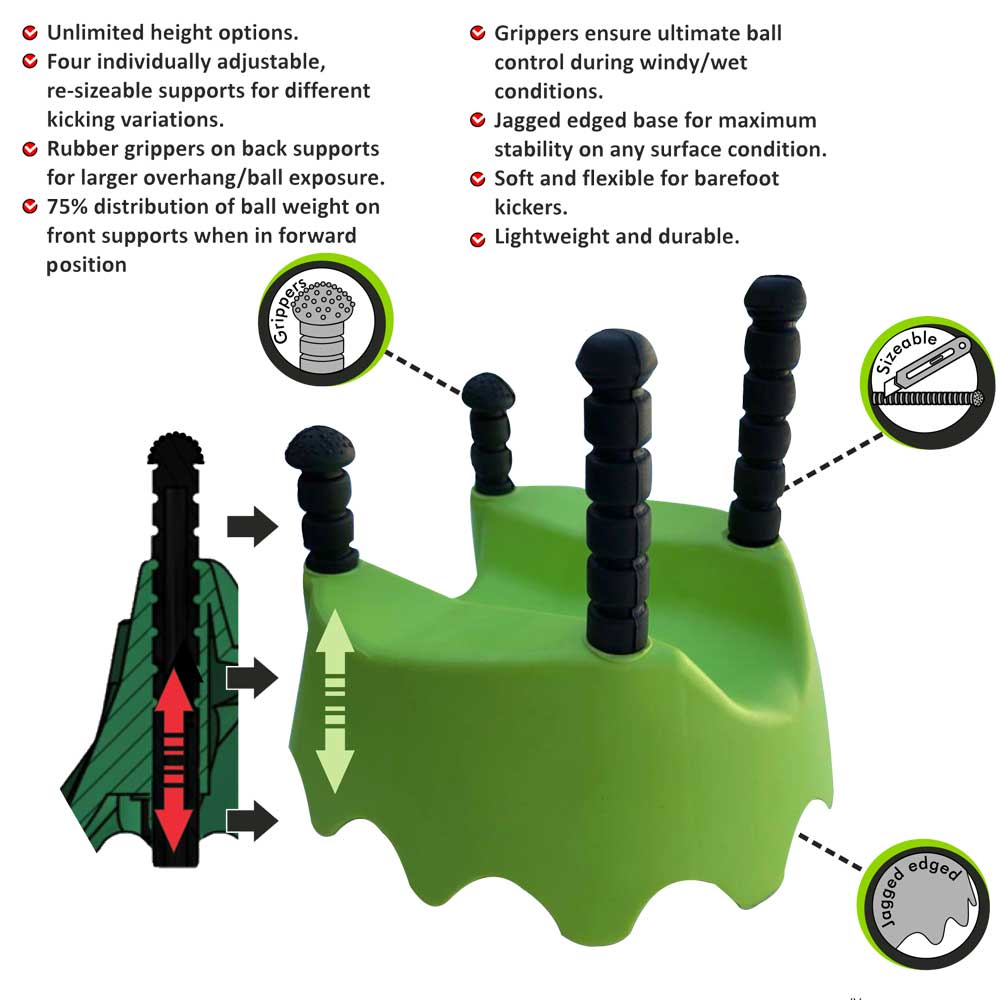 Unlimited height options.
Four individually adjustable, re-sizeable supports for different kicking variations.
Rubber grippers on back supports for larger overhang/ball exposure.
75% distribution of ball weight on front supports when in forward position

Grippers ensure ultimate ball control during windy/wet conditions.
Jagged edged base for maximum stability on any surface condition.
Soft and flexible for barefoot kickers.
Lightweight and durable.

Grippers

Sizeable

Jagged edged